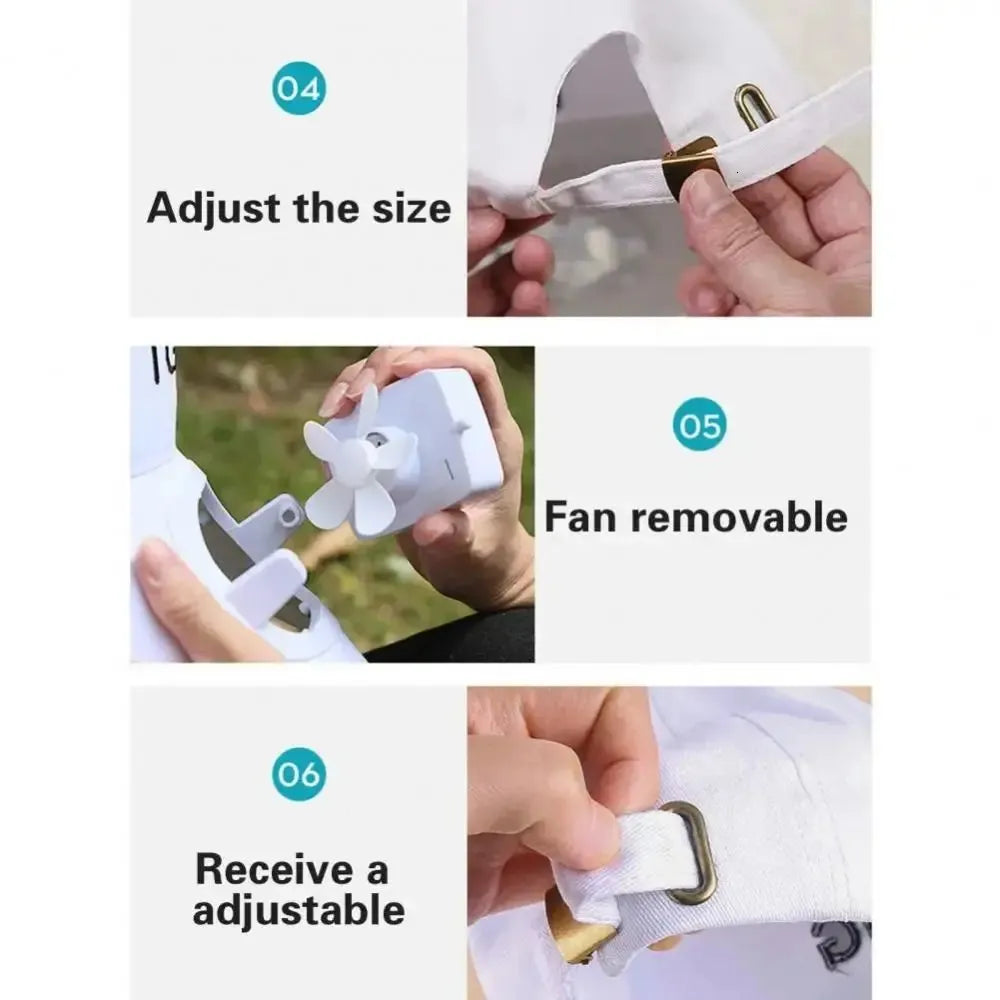 04

Adjust the size

05

Fan removable

06

Receive a adjustable